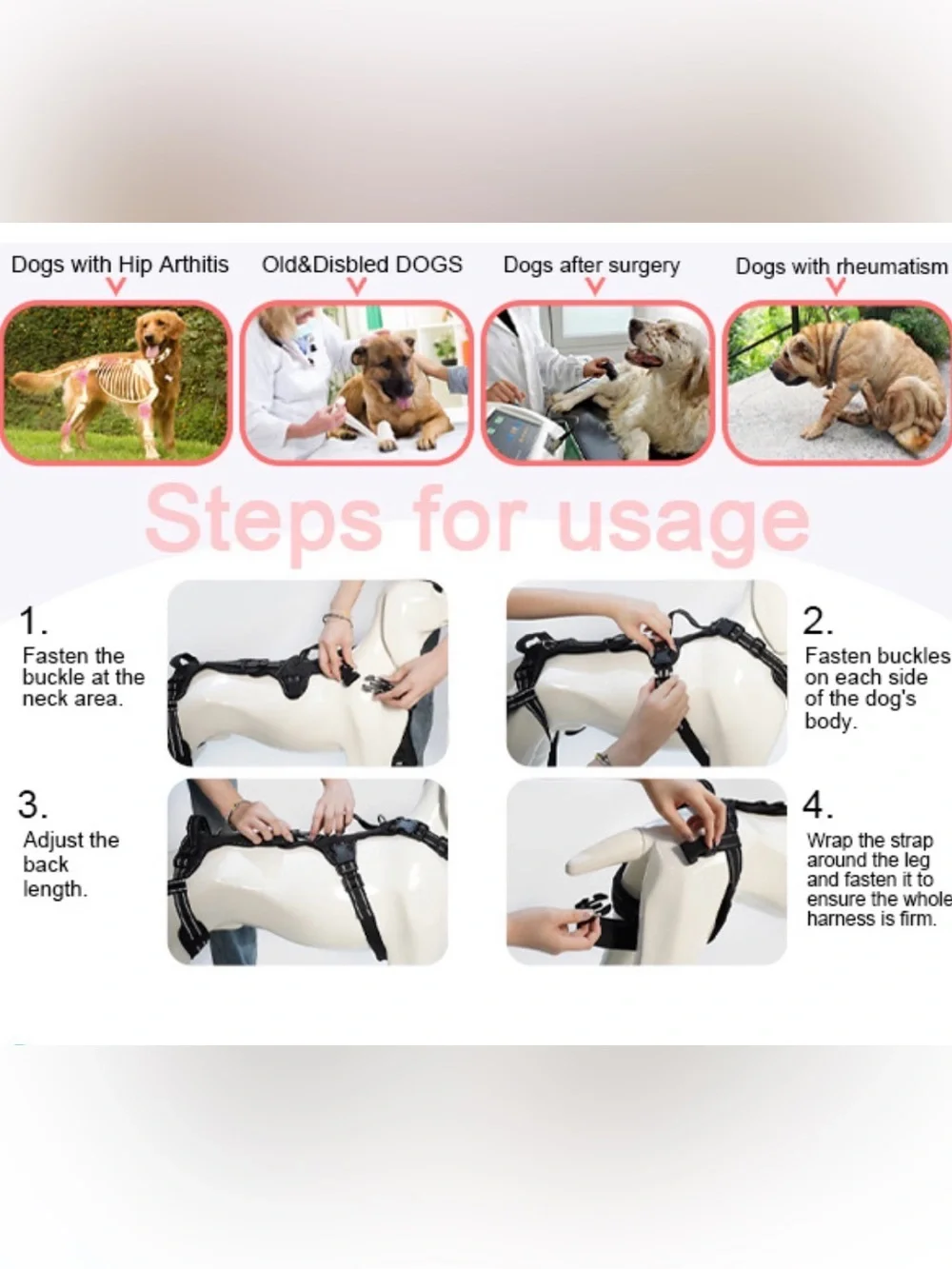 Dogs with Hip Arthitis

Old&Disbled DOGS

Dogs after surgery

Dogs with rheumatism

Steps for usage

1.
Fasten the buckle at the neck area.

2.
Fasten buckles on each side of the dog's body.

3.
Adjust the back length.

4.
Wrap the strap around the leg and fasten it to ensure the whole harness is firm.